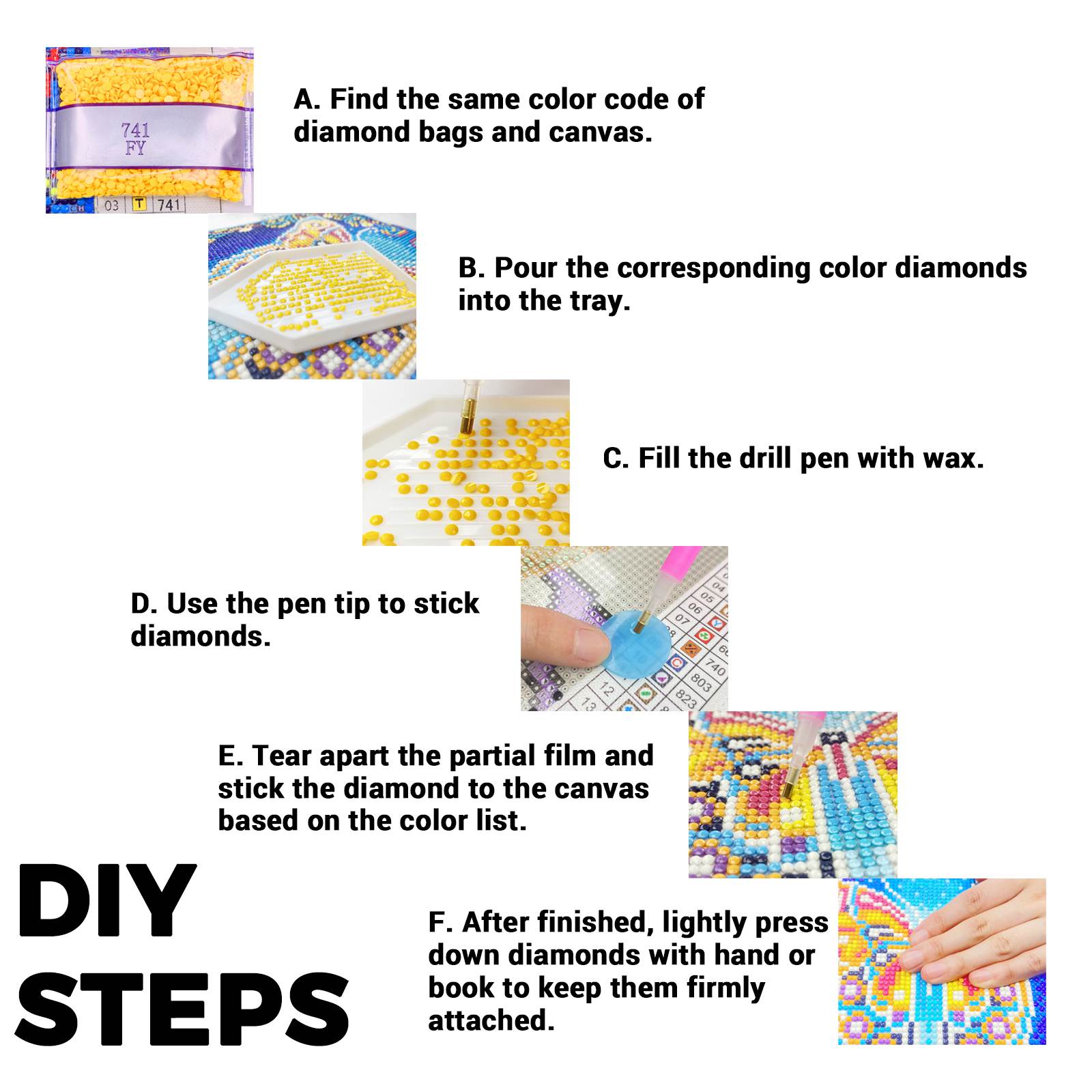 741
FY
03 T 741

A. Find the same color code of diamond bags and canvas.

B. Pour the corresponding color diamonds into the tray.

C. Fill the drill pen with wax.

D. Use the pen tip to stick diamonds.

04
05
06
07
740
803
823
12
13

E. Tear apart the partial film and stick the diamond to the canvas based on the color list.

DIY STEPS

F. After finished, lightly press down diamonds with hand or book to keep them firmly attached.